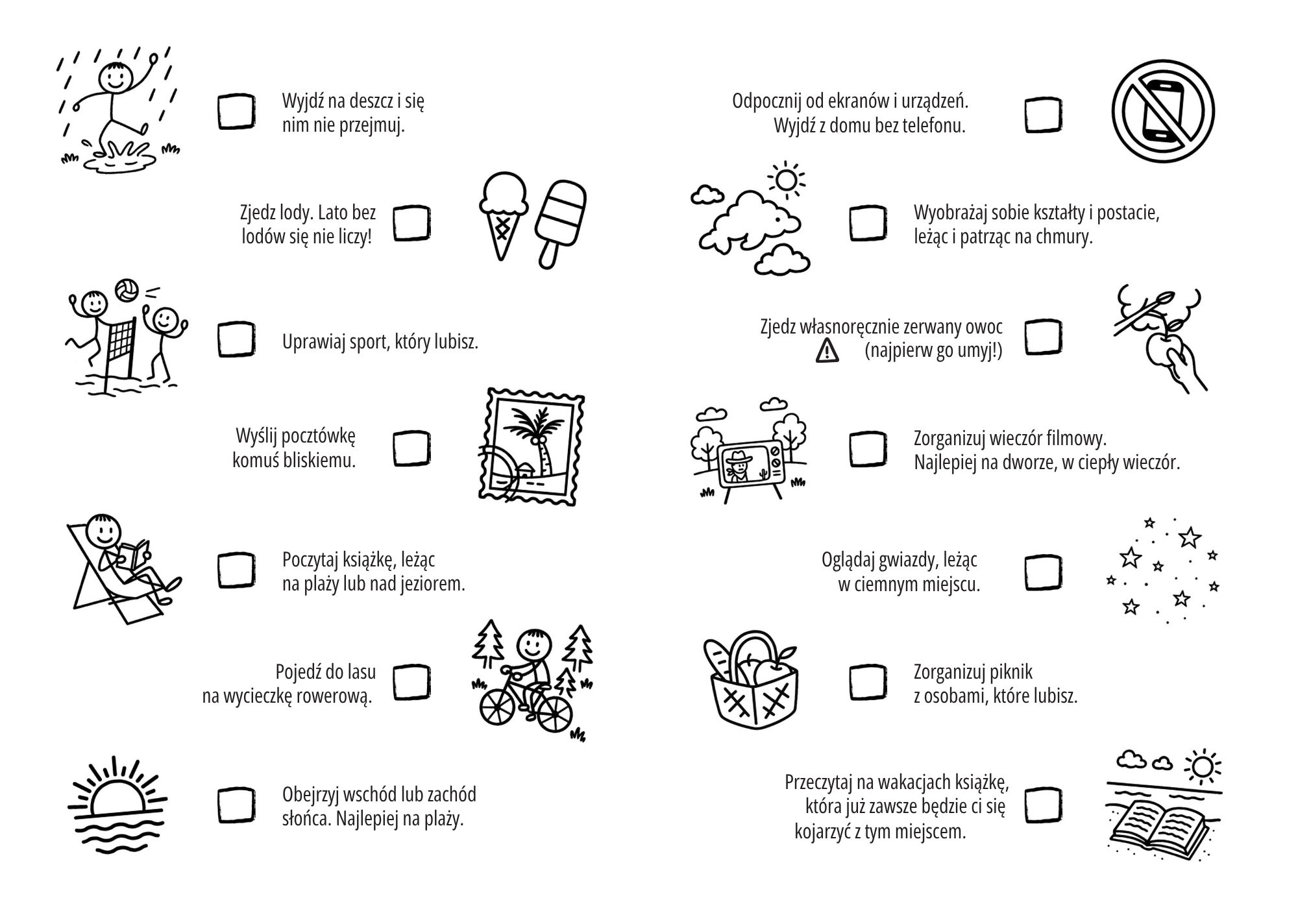 Wyjdź na deszcz i się nim nie przejmuj.

Zjedz lody. Lato bez lodów się nie liczy!

Uprawiaj sport, który lubisz.

Wyślij pocztówkę komuś bliskiemu.

Poczytaj książkę, leżąc na plaży lub nad jeziorem.

Pojedź do lasu na wycieczkę rowerową.

Obejrzyj wschód lub zachód słońca. Najlepiej na plaży.

Odpocznij od ekranów i urządzeń. Wyjdź z domu bez telefonu.

Wyobrażaj sobie kształty i postacie, leżąc i patrząc na chmury.

Zjedz własnoręcznie zerwany owoc (najpierw go umyj!)

Zorganizuj wieczór filmowy. Najlepiej na dworze, w ciepły wieczór.

Oglądaj gwiazdy, leżąc w ciemnym miejscu.

Zorganizuj piknik z osobami, które lubisz.

Przeczytaj na wakacjach książkę, która już zawsze będzie ci się kojarzyć z tym miejscem.